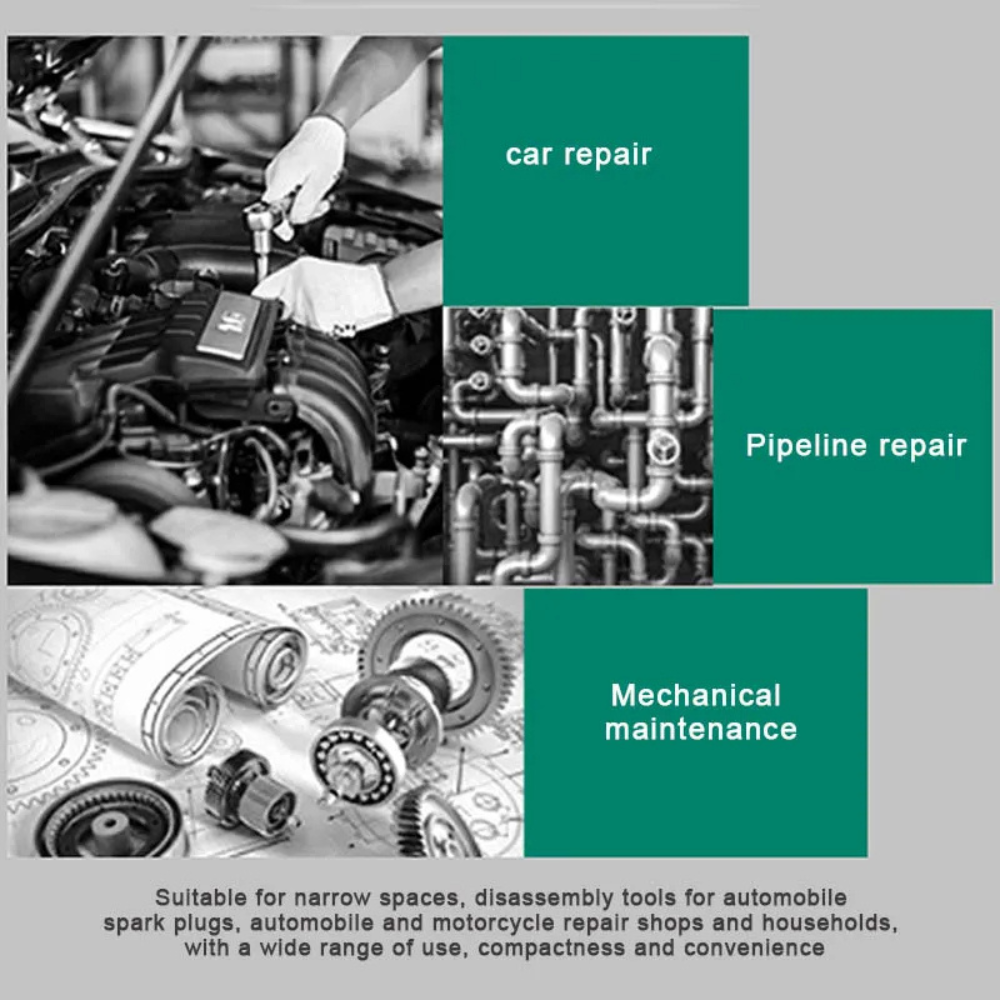 car repair

Pipeline repair

Mechanical maintenance

Suitable for narrow spaces, disassembly tools for automobile spark plugs, automobile and motorcycle repair shops and households, with a wide range of use, compactness and convenience