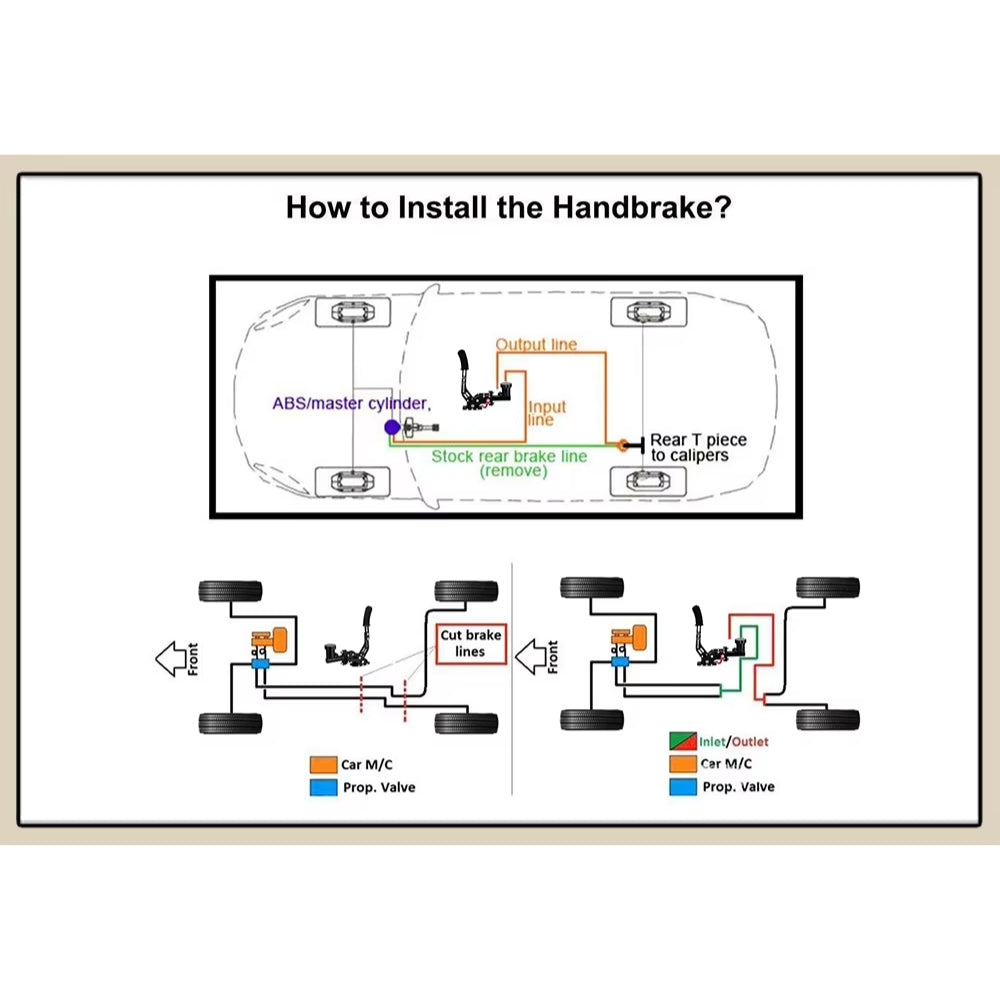 How to Install the Handbrake?

Output line

ABS/master cylinder,

Input line

Rear T piece to calipers

Stock rear brake line (remove)

Front

Cut brake lines

Car M/C

Prop. Valve

Front

Inlet/Outlet

Car M/C

Prop. Valve