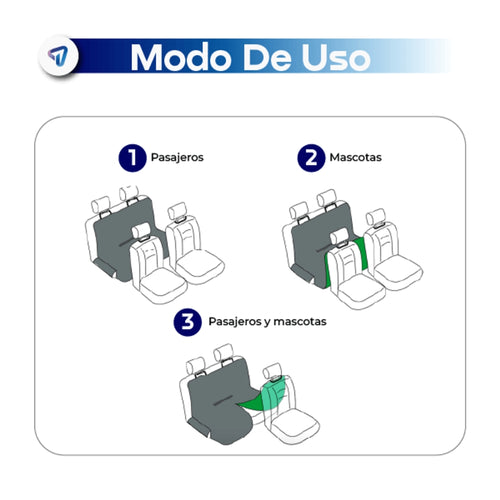 Modo De Uso

1 Pasajeros

2 Mascotas

3 Pasajeros y mascotas