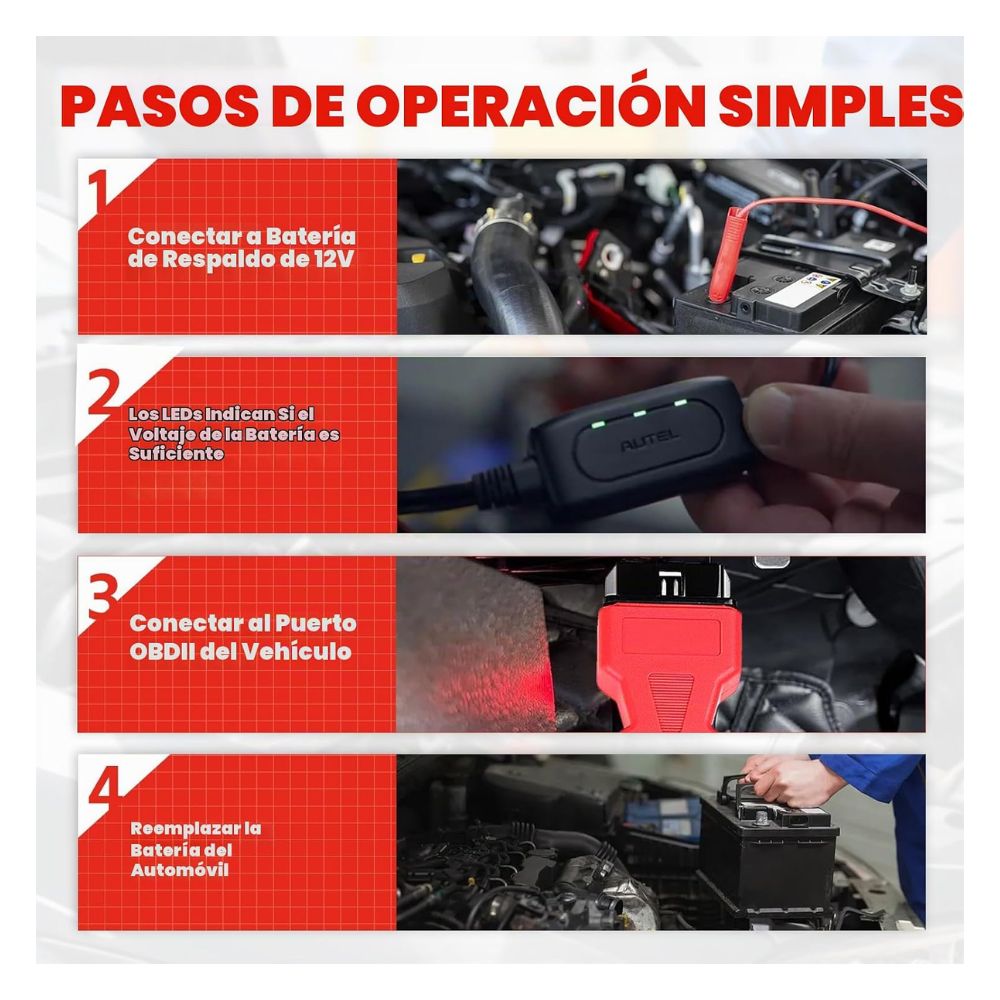 PASOS DE OPERACIÓN SIMPLES

1
Conectar a Batería de Respaldo de 12V

2
Los LEDs Indican Si el Voltaje de la Batería es Suficiente

AUTEL

3
Conectar al Puerto OBDII del Vehículo

4
Reemplazar la Batería del Automóvil