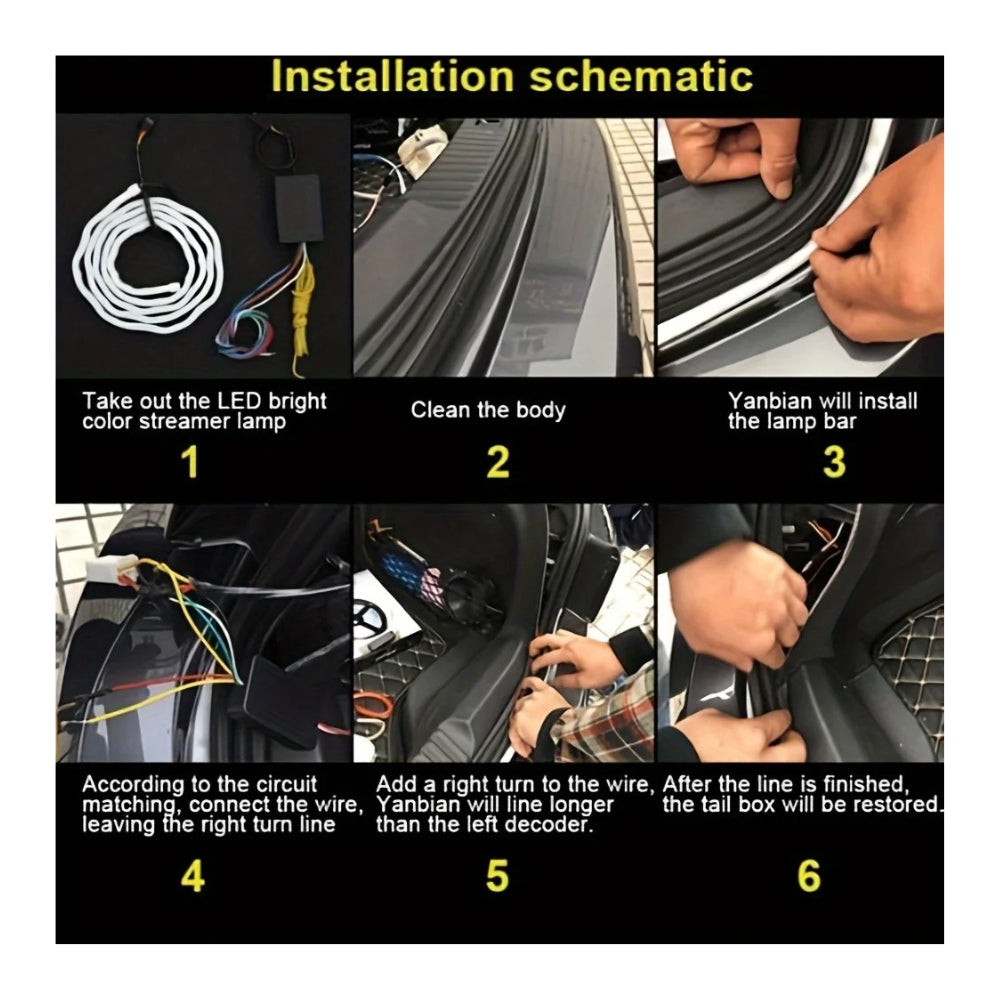 Installation schematic

Take out the LED bright color streamer lamp

1

Clean the body

2

Yanbian will install the lamp bar

3

According to the circuit matching, connect the wire, leaving the right turn line

4

Add a right turn to the wire, Yanbian will line longer than the left decoder.

5

After the line is finished, the tail box will be restored.

6